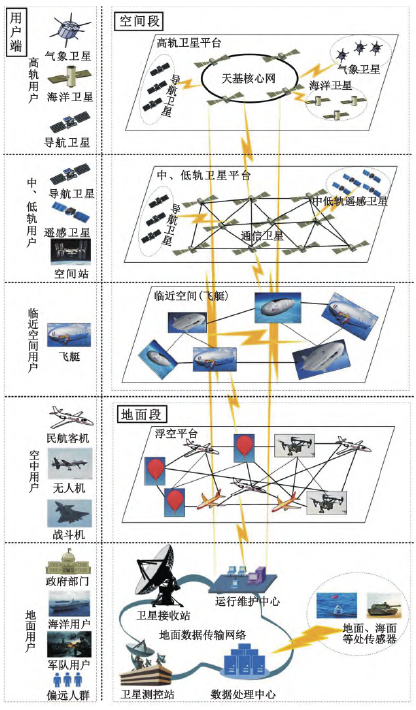 用户端

高轨用户
气象卫星
海洋卫星
导航卫星

中、低轨用户
导航卫星
遥感卫星
空间站

临近空间用户
飞艇

空中用户
民航客机
无人机
战斗机

地面用户
政府部门
海洋用户
军队用户
偏远人群

空间段
高轨卫星平台
导航卫星
天基核心网
气象卫星
海洋卫星

中、低轨卫星平台
导航卫星
通信卫星
中低轨遥感卫星

临近空间（飞艇）

地面段
浮空平台

卫星接收站
运行维护中心
地面数据传输网络
地面、海面等处传感器
卫星测控站
数据处理中心